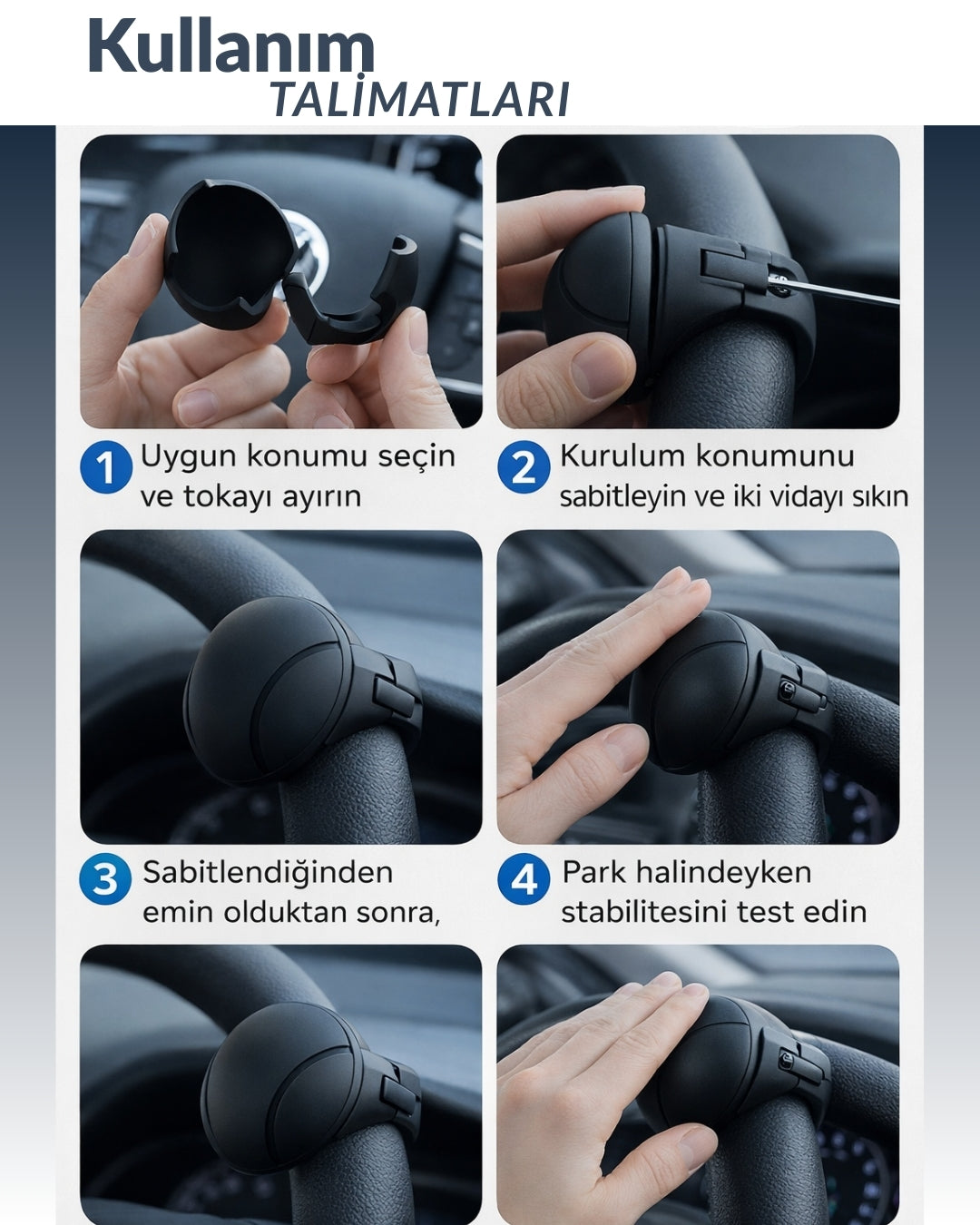 Kullanım
TALİMATLARI

1 Uygun konumu seçin ve tokayı ayırın

2 Kurulum konumunu sabitleyin ve iki vidayı sıkın

3 Sabitlendiğinden emin olduktan sonra,

4 Park halindeyken stabilitesini test edin