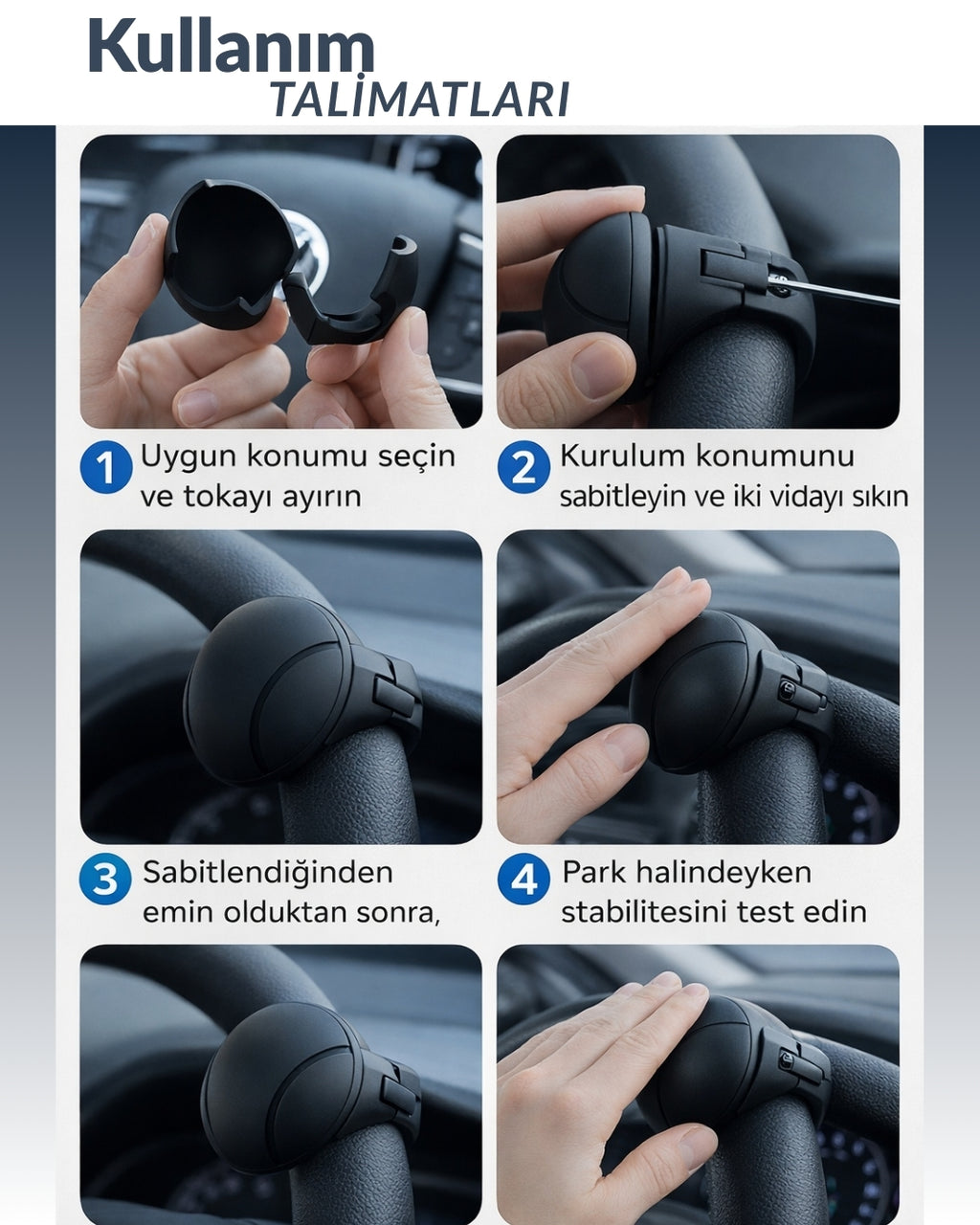 Kullanım
TALİMATLARI

1 Uygun konumu seçin ve tokayı ayırın

2 Kurulum konumunu sabitleyin ve iki vidayı sıkın

3 Sabitlendiğinden emin olduktan sonra,

4 Park halindeyken stabilitesini test edin